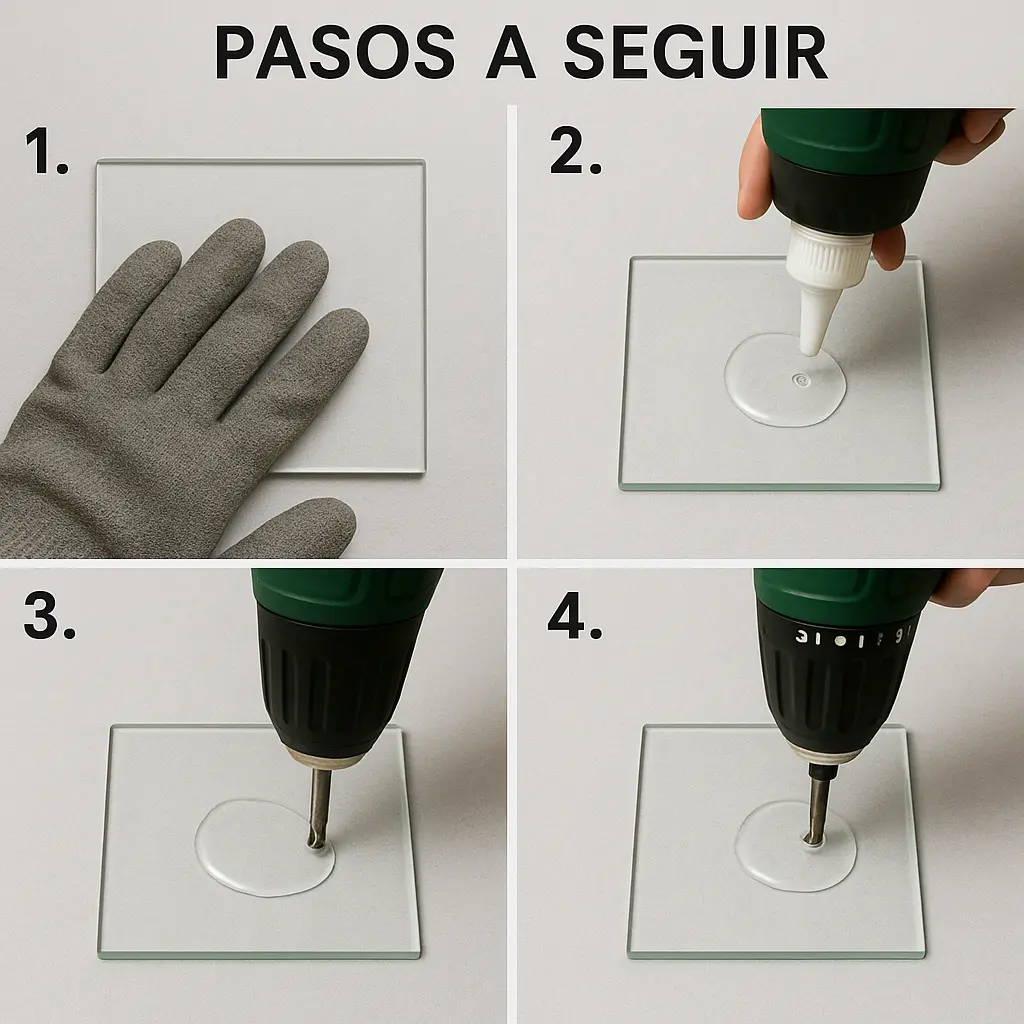 PASOS A SEGUIR

1.

2.

3.

4.